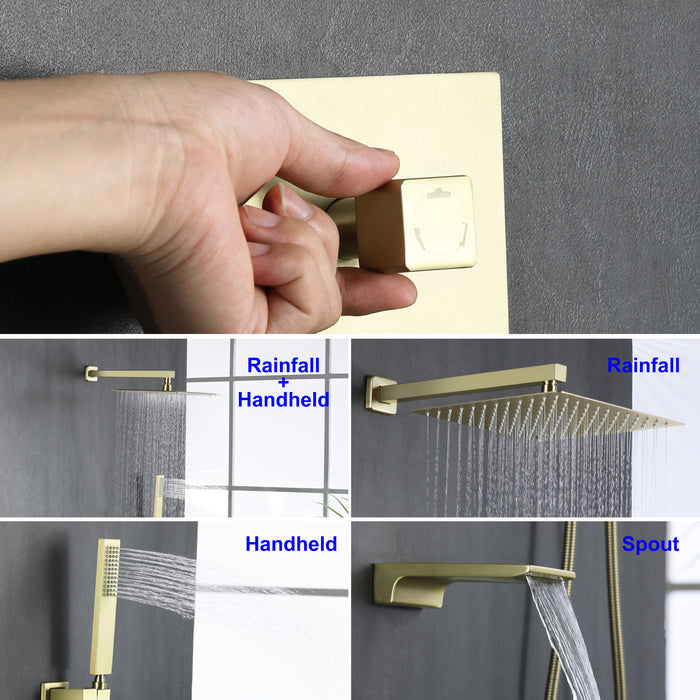 Rainfall
+
Handheld

Rainfall

Handheld

Spout